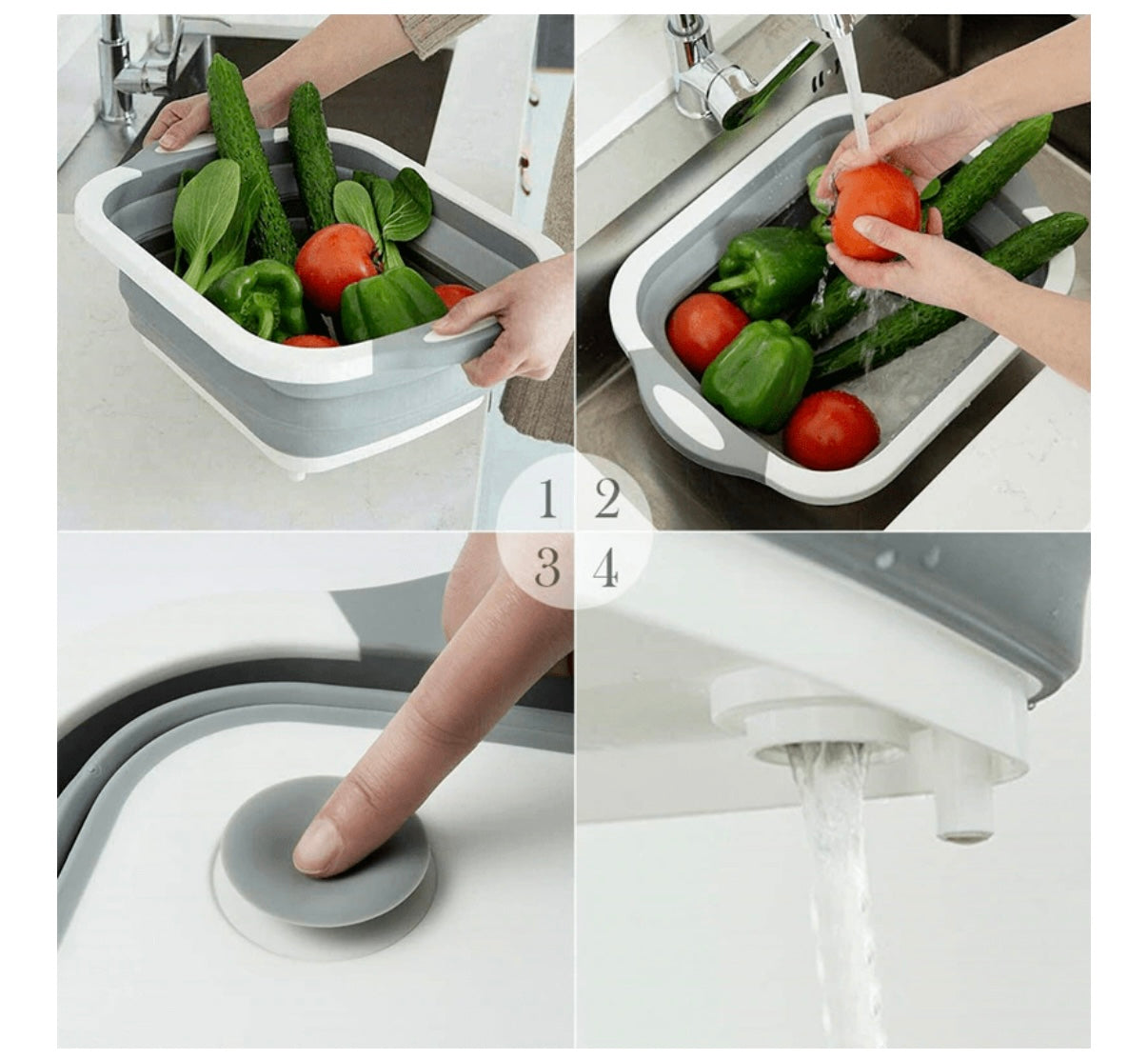 1 2
3 4